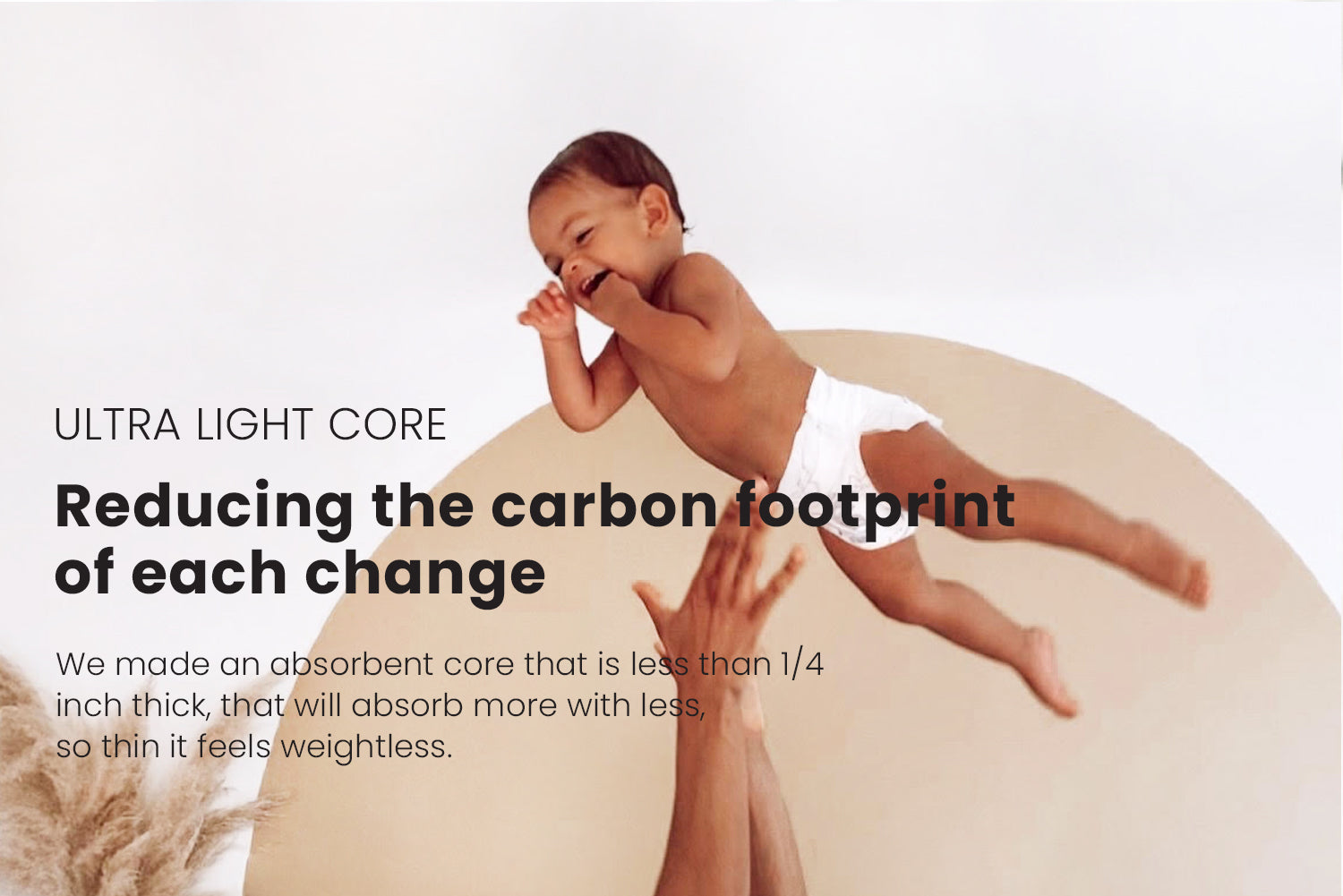 ULTRA LIGHT CORE

Reducing the carbon footprint of each change

We made an absorbent core that is less than 1/4 inch thick, that will absorb more with less, so thin it feels weightless.